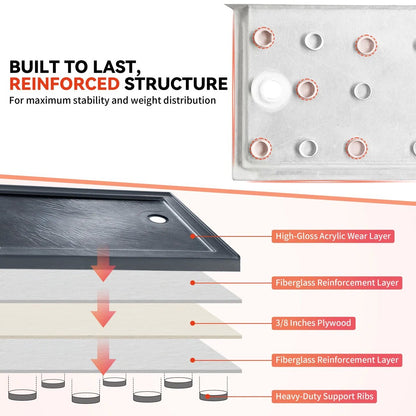 BUILT TO LAST,
REINFORCED STRUCTURE
For maximum stability and weight distribution

High-Gloss Acrylic Wear Layer

Fiberglass Reinforcement Layer

3/8 Inches Plywood

Fiberglass Reinforcement Layer

Heavy-Duty Support Ribs