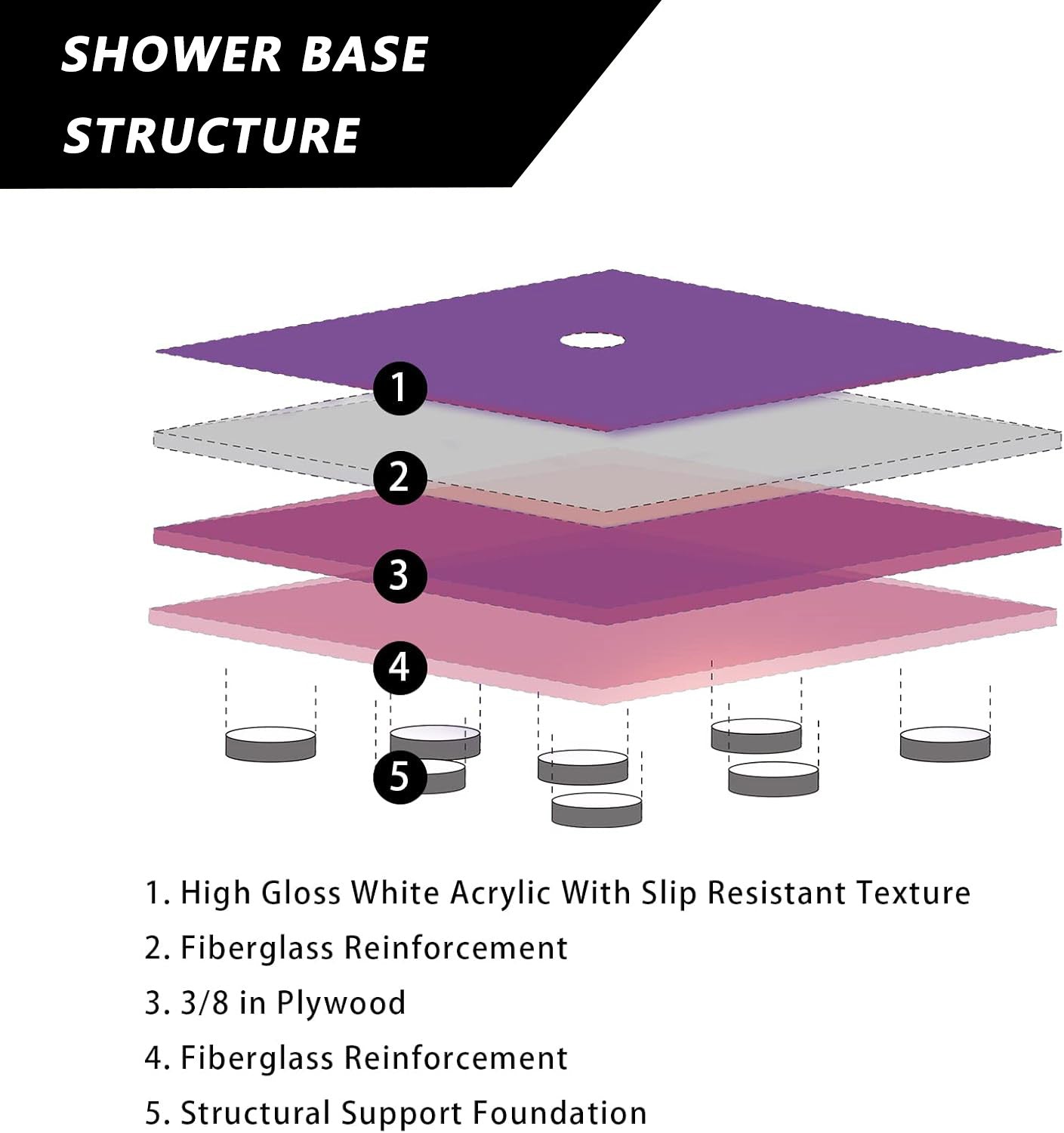 SHOWER BASE STRUCTURE

1

2

3

4

5

1. High Gloss White Acrylic With Slip Resistant Texture

2. Fiberglass Reinforcement

3. 3/8 in Plywood

4. Fiberglass Reinforcement

5. Structural Support Foundation