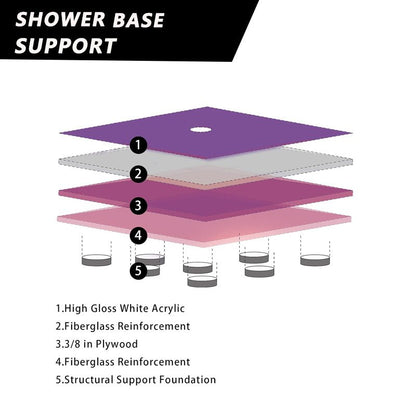 SHOWER BASE SUPPORT

1

2

3

4

5

1.High Gloss White Acrylic
2.Fiberglass Reinforcement
3.3/8 in Plywood
4.Fiberglass Reinforcement
5.Structural Support Foundation