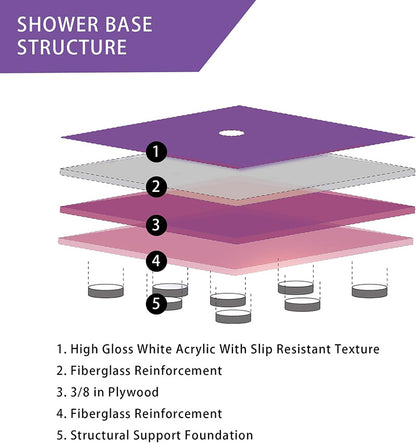 SHOWER BASE STRUCTURE

1

2

3

4

5

1. High Gloss White Acrylic With Slip Resistant Texture
2. Fiberglass Reinforcement
3. 3/8 in Plywood
4. Fiberglass Reinforcement
5. Structural Support Foundation