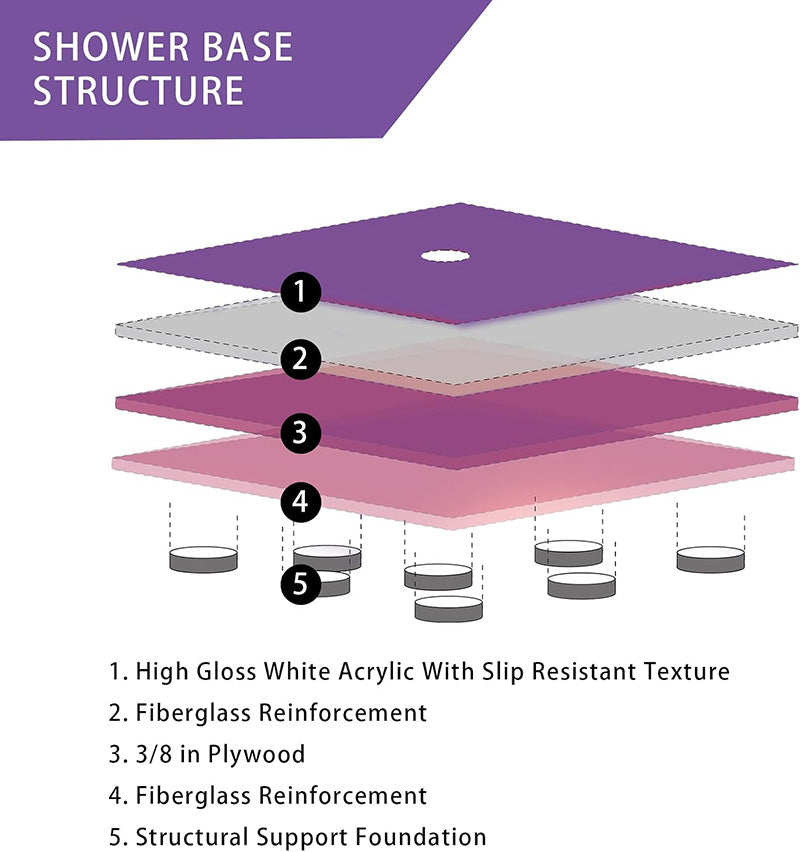 SHOWER BASE STRUCTURE

1

2

3

4

5

1. High Gloss White Acrylic With Slip Resistant Texture
2. Fiberglass Reinforcement
3. 3/8 in Plywood
4. Fiberglass Reinforcement
5. Structural Support Foundation