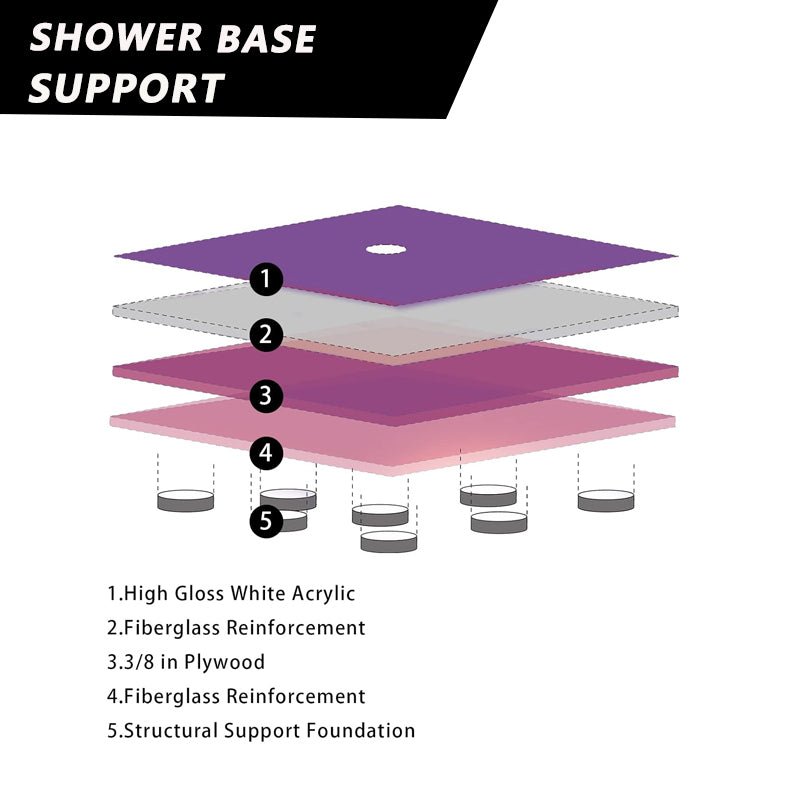 SHOWER BASE SUPPORT

1
2
3
4
5

1.High Gloss White Acrylic
2.Fiberglass Reinforcement
3.3/8 in Plywood
4.Fiberglass Reinforcement
5.Structural Support Foundation