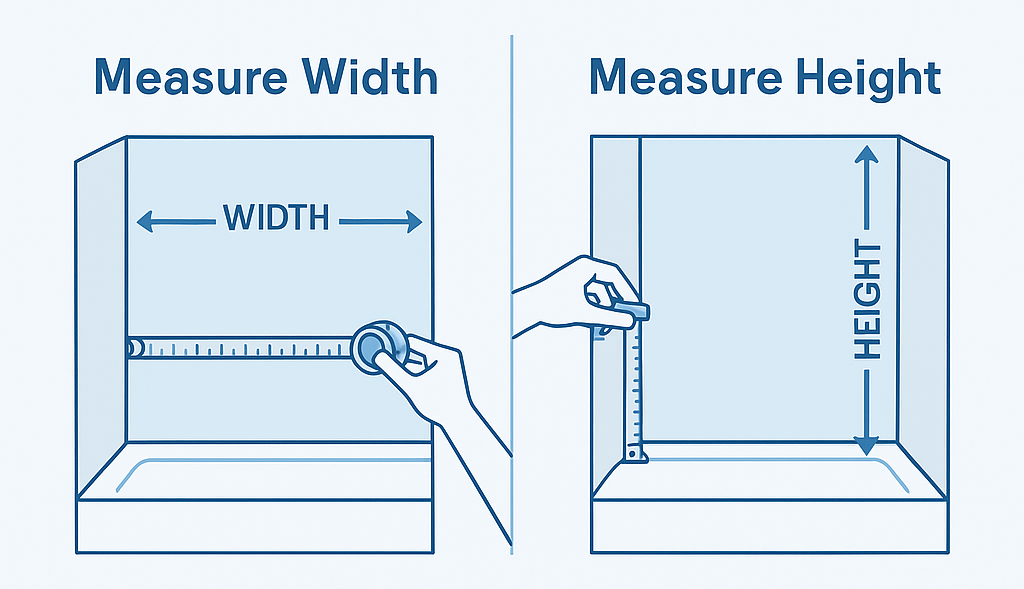 Measure Width

WIDTH

Measure Height

HEIGHT